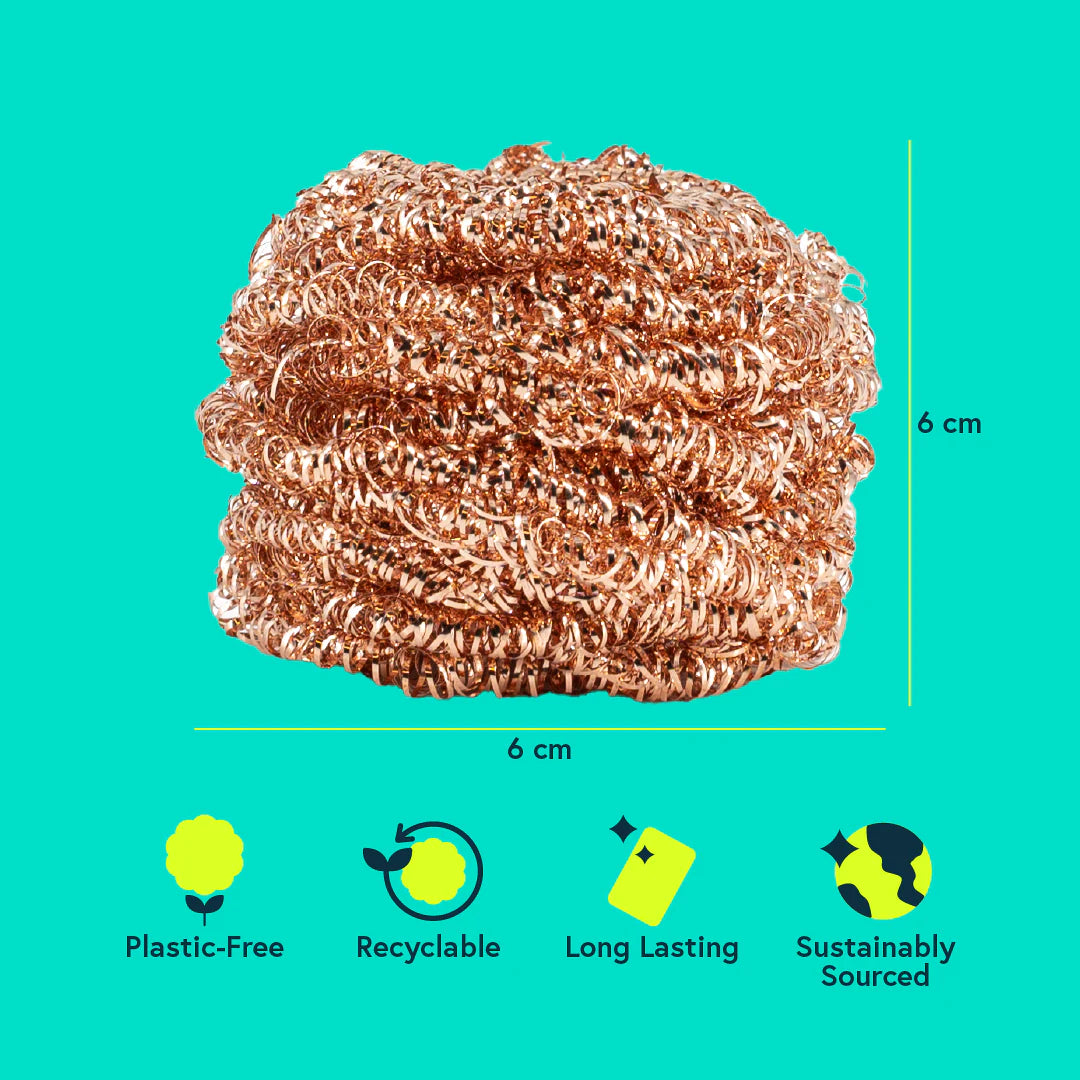 6 cm

6 cm

Plastic-Free

Recyclable

Long Lasting

Sustainably Sourced