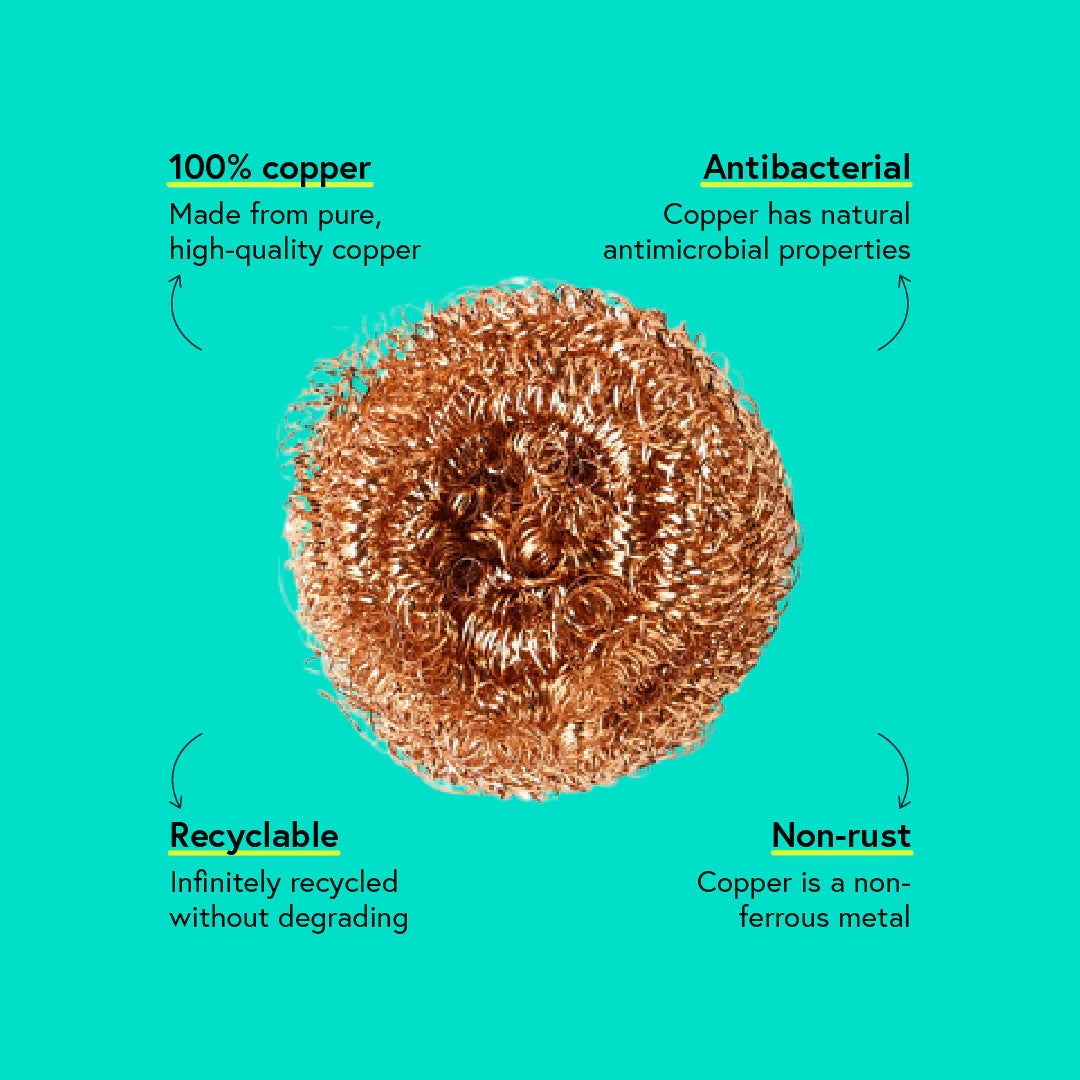 100% copper
Made from pure, high-quality copper

Antibacterial
Copper has natural antimicrobial properties

Recyclable
Infinitely recycled without degrading

Non-rust
Copper is a non-ferrous metal